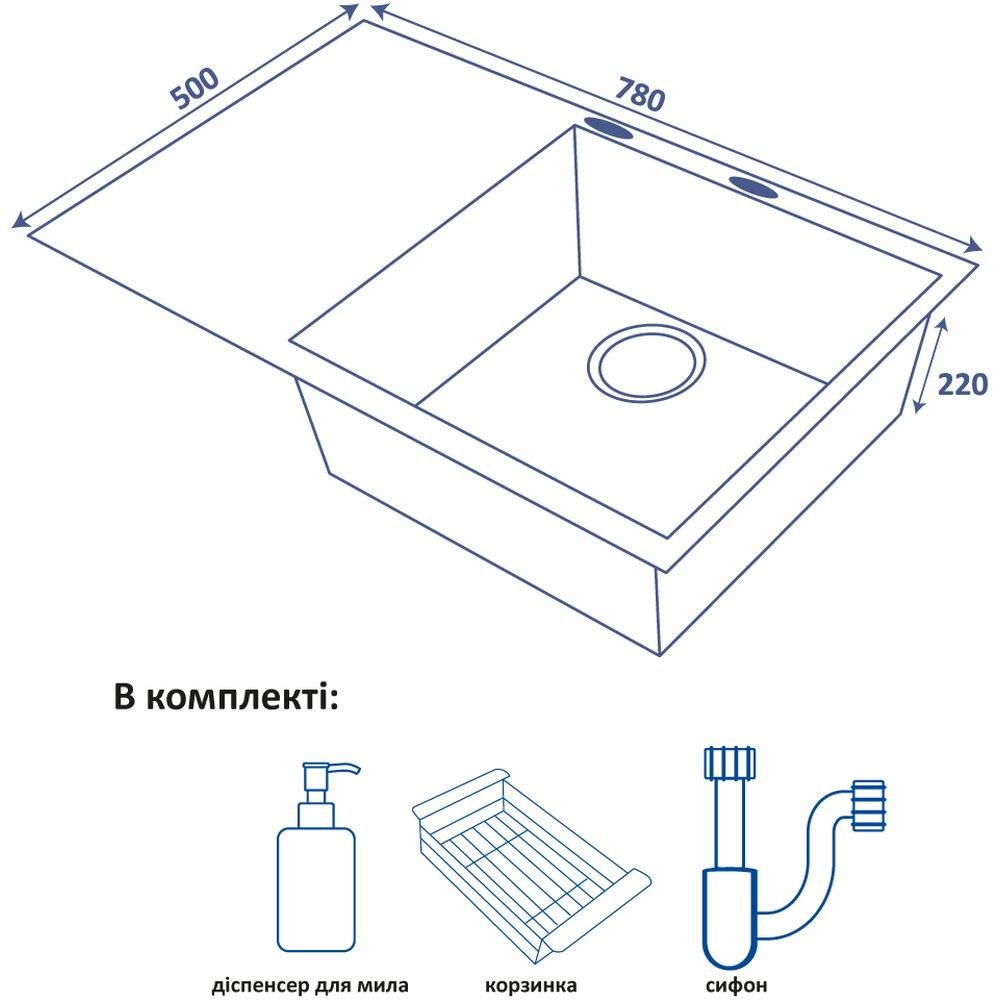 500

780

220

В комплекті:

діспенсер для мила

корзинка

сифон