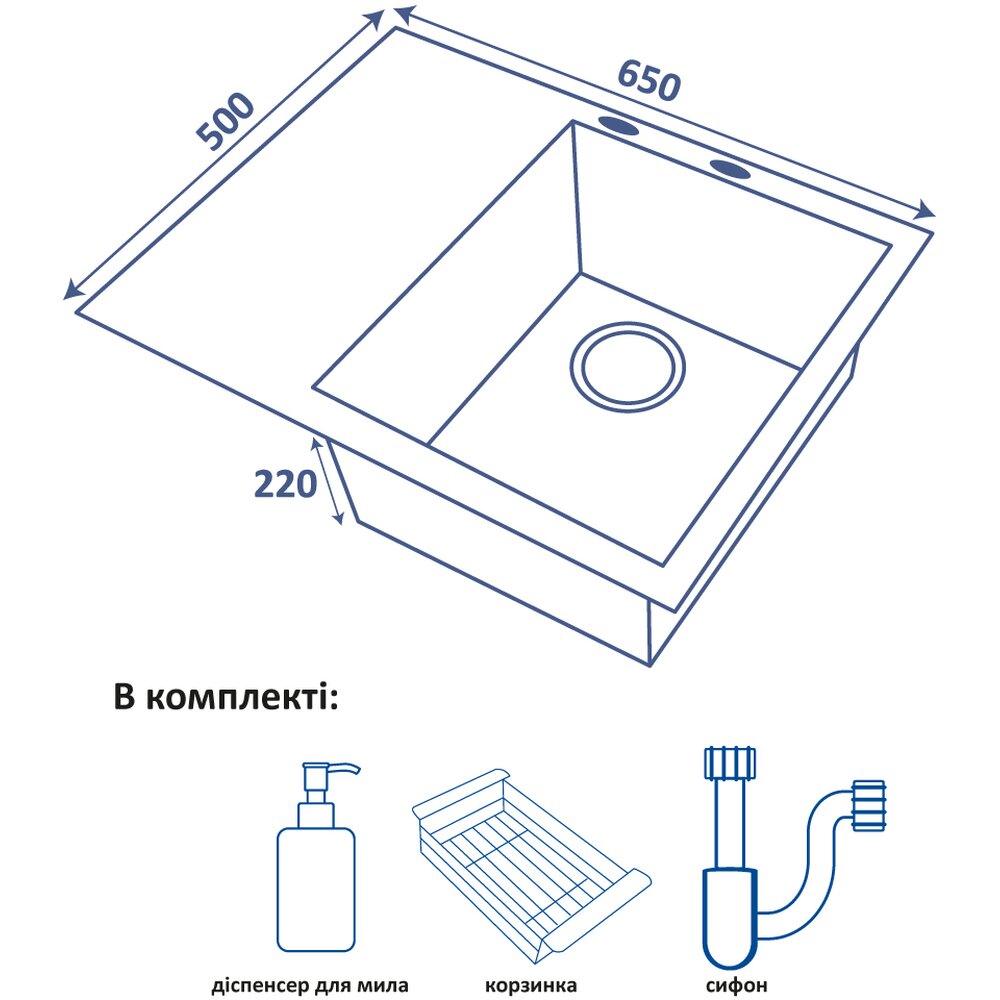 500

650

220

В комплекті:

діспенсер для мила

корзинка

сифон