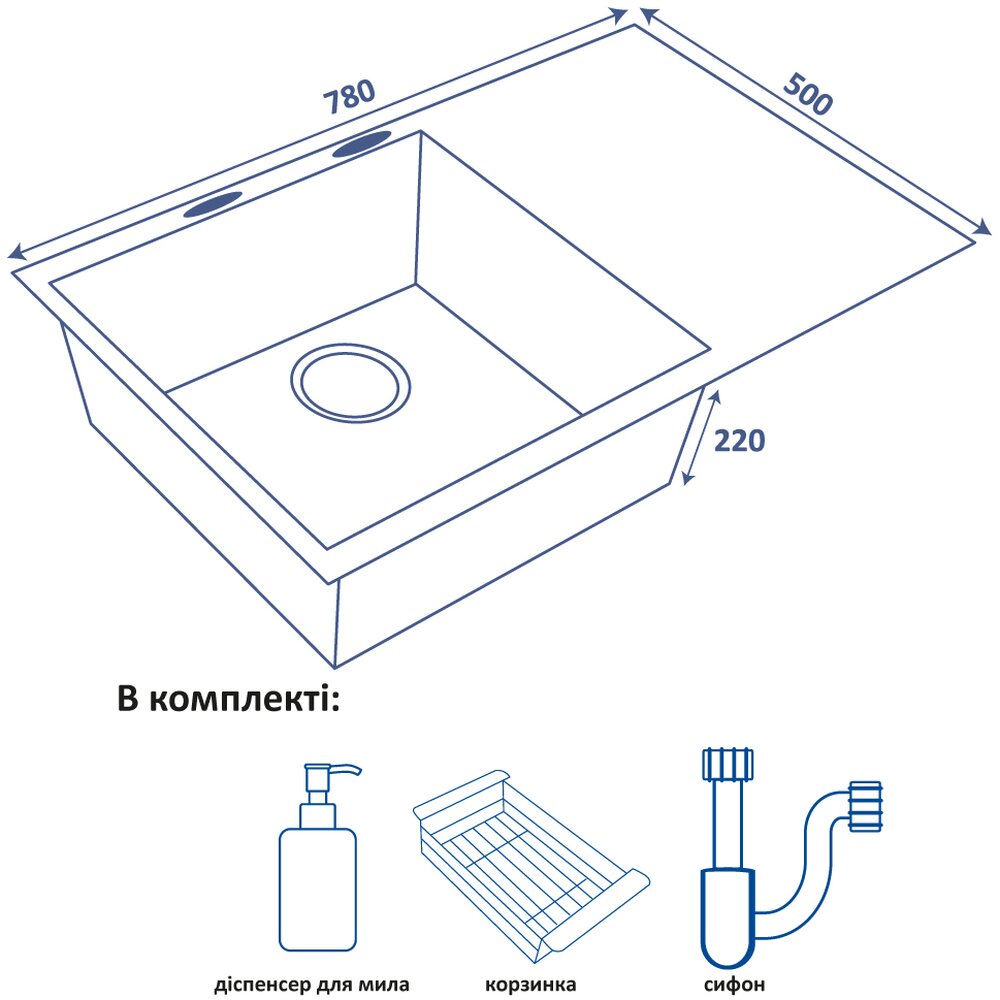 780
500
220
В комплекті:
діспенсер для мила
корзинка
сифон