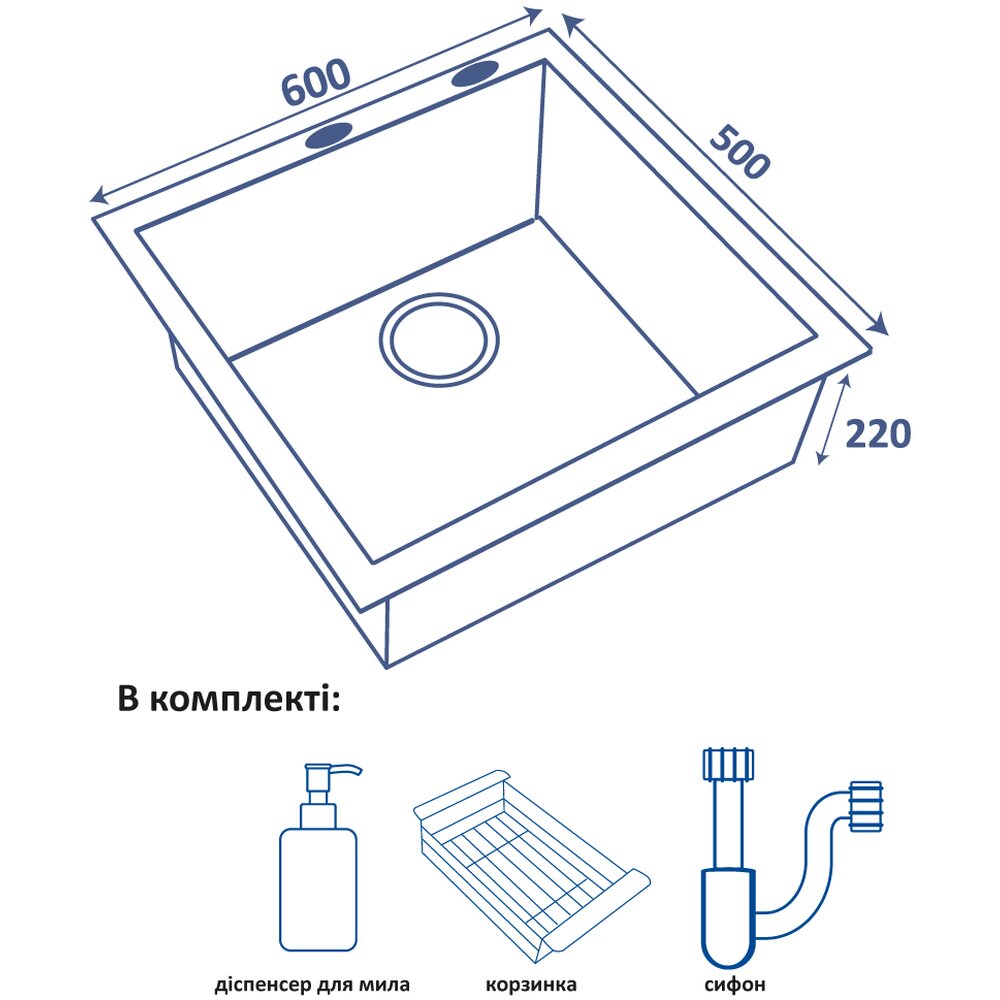 600
500
220
В комплекті:
діспенсер для мила
корзинка
сифон