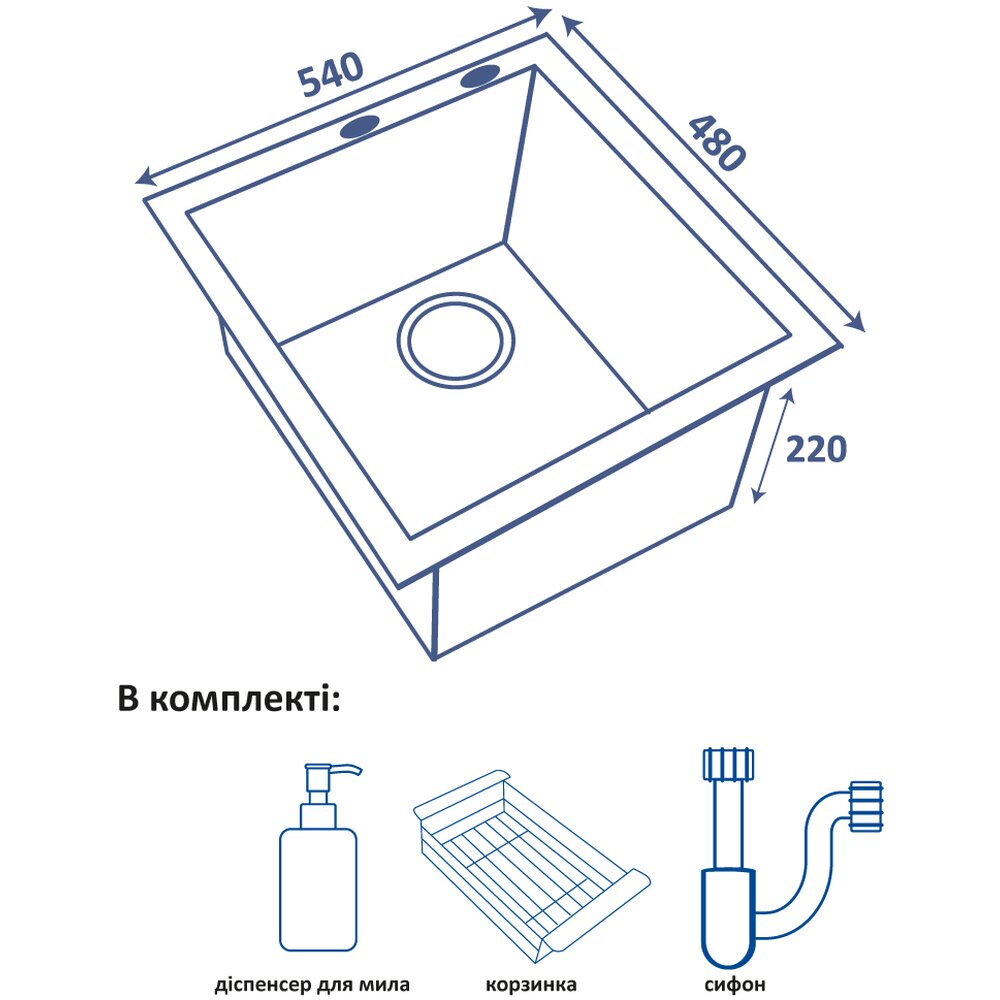 540

480

220

В комплекті:

діспенсер для мила

корзинка

сифон