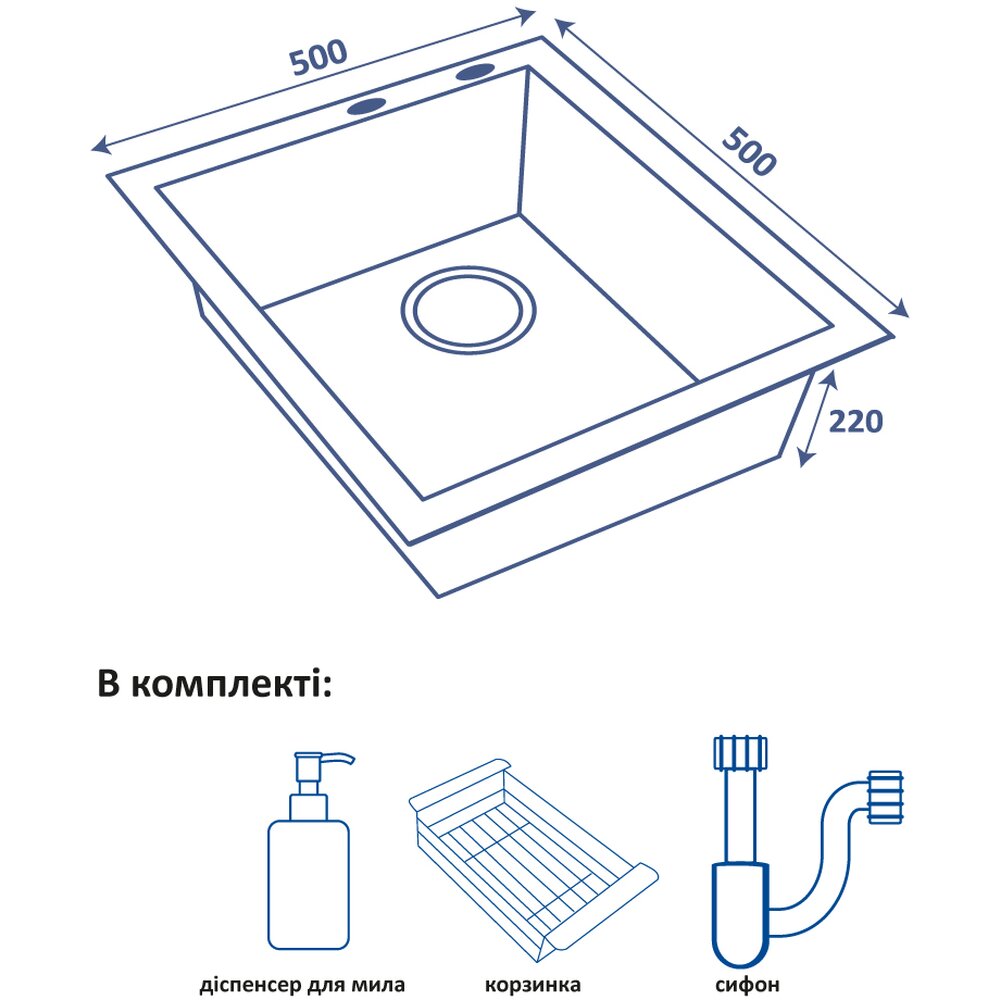 500

500

220

В комплекті:

діспенсер для мила

корзинка

сифон