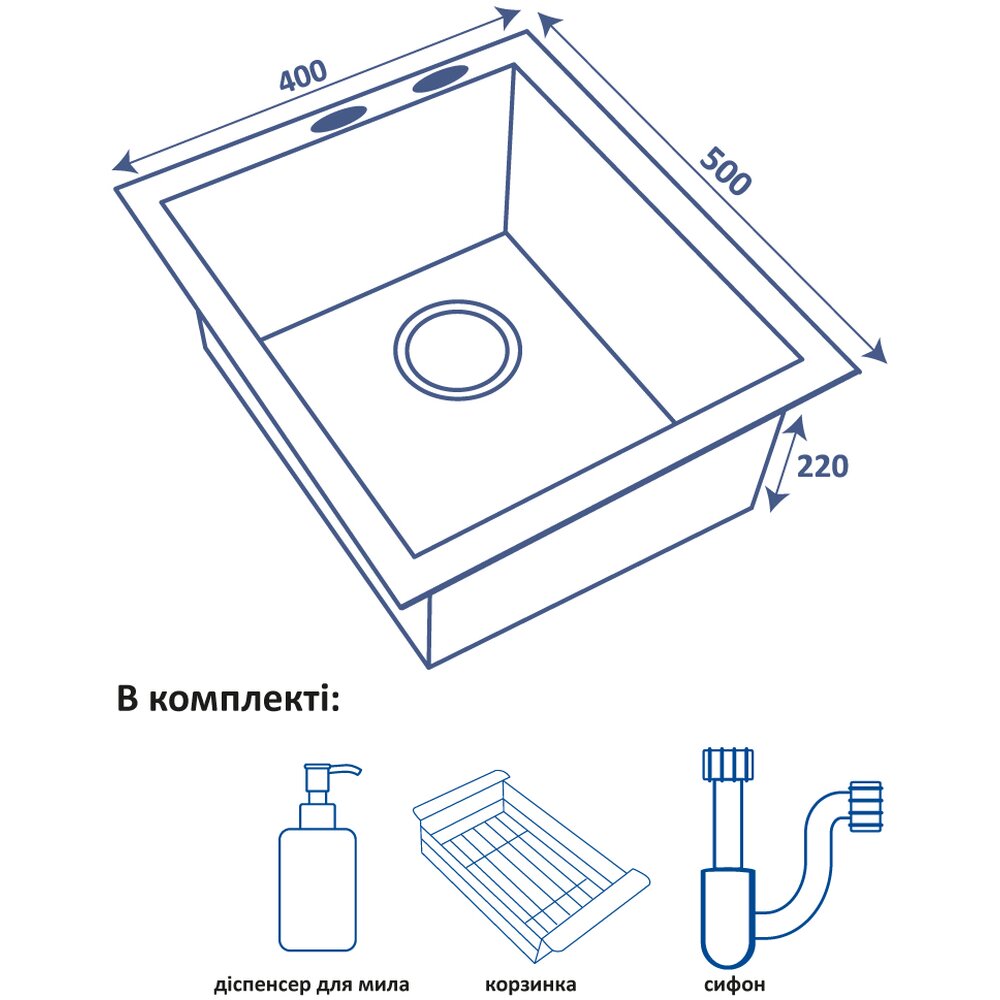 400

500

220

В комплекті:

діспенсер для мила

корзинка

сифон